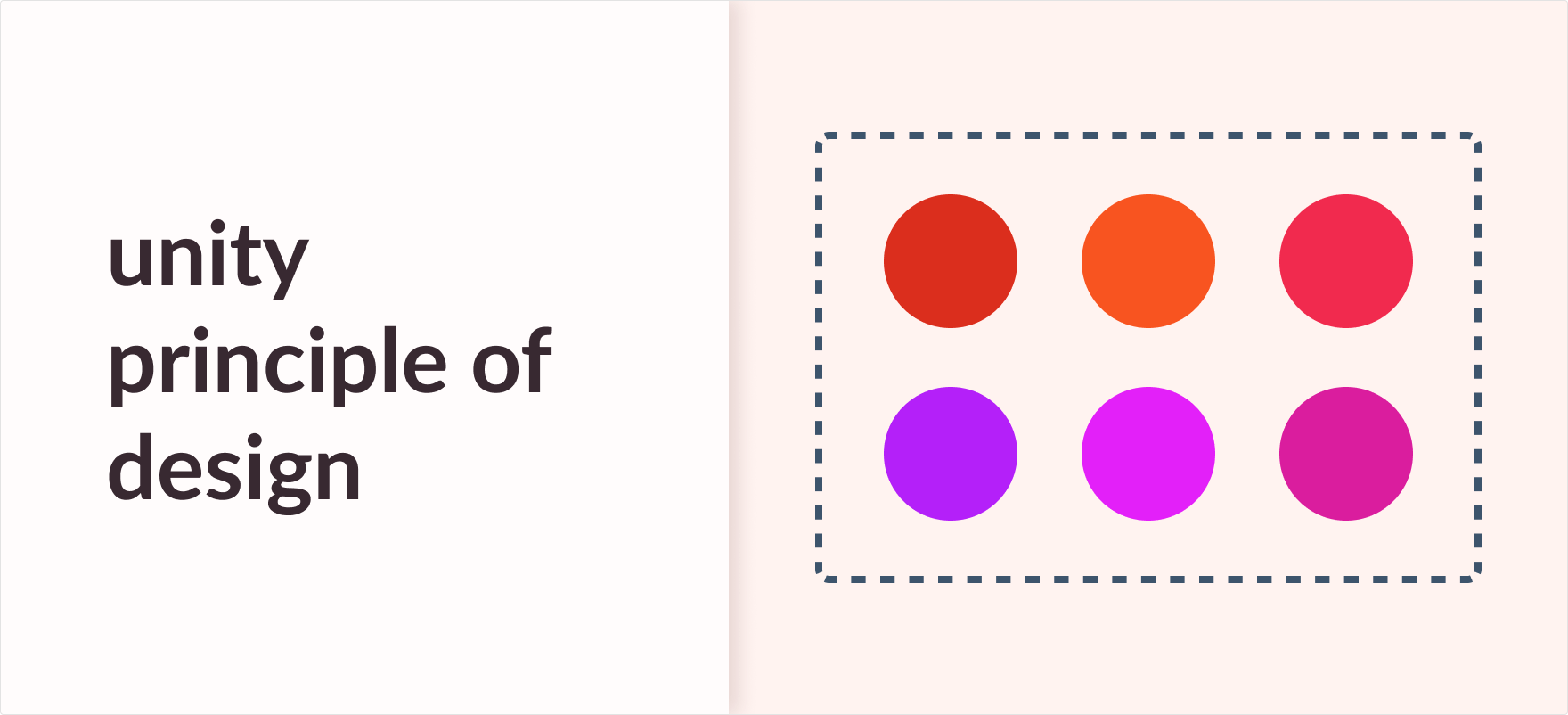 unity principle of design