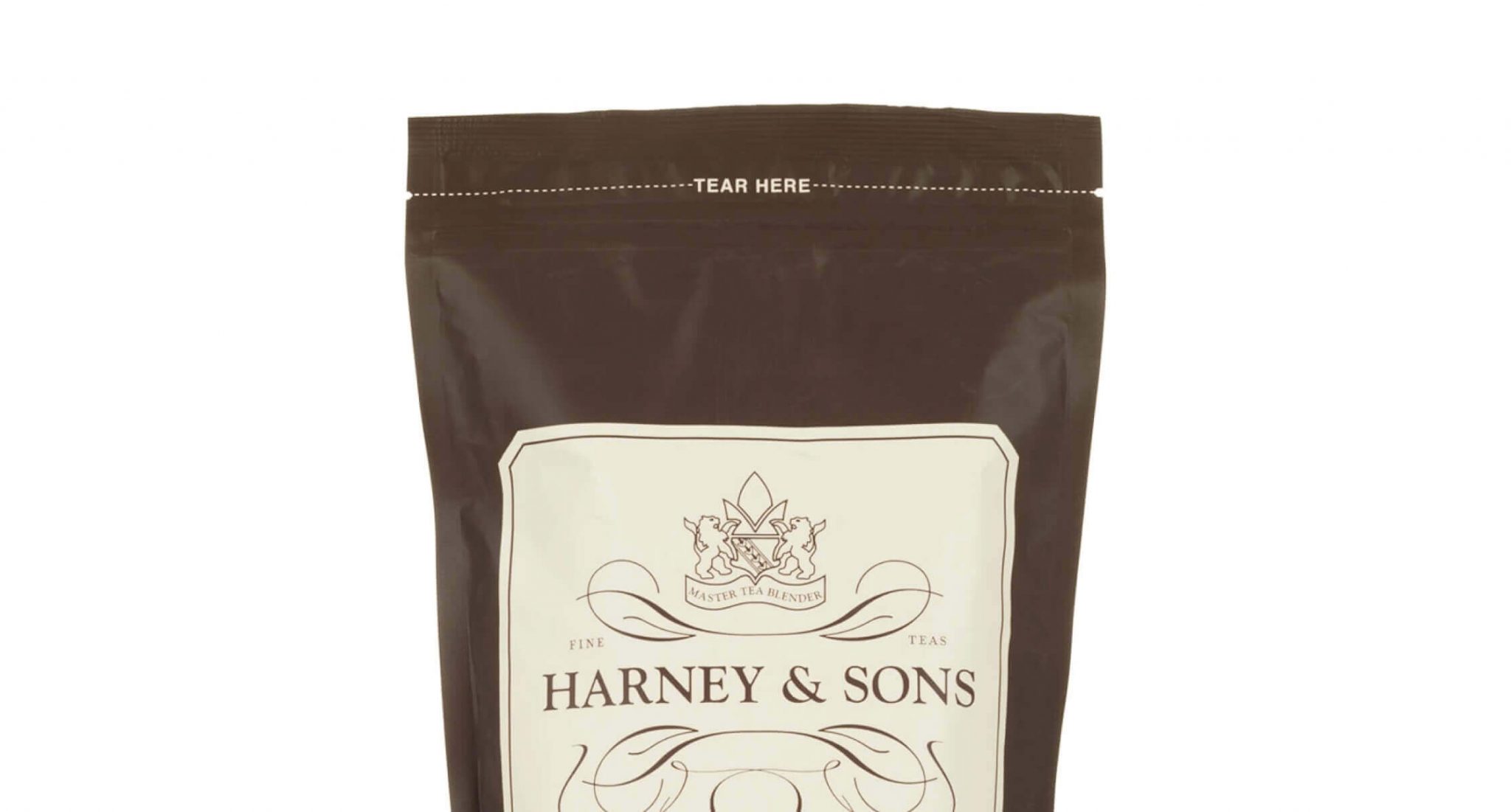 TEAR HERE

MASTER TEA BLENDER

FINE TEAS

HARNEY & SONS