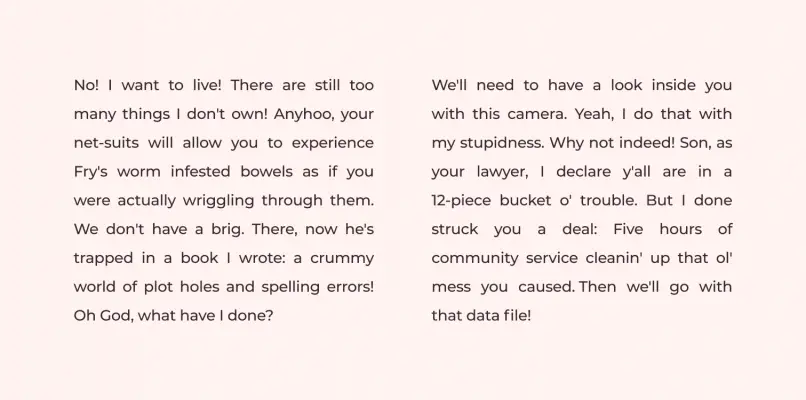 No! I want to live! There are still too many things I don't own! Anyhoo, your net-suits will allow you to experience Fry's worm infested bowels as if you were actually wriggling through them. We don't have a brig. There, now he's trapped in a book I wrote: a crummy world of plot holes and spelling errors! Oh God, what have I done?

We'll need to have a look inside you with this camera. Yeah, I do that with my stupidness. Why not indeed! Son, as your lawyer, I declare y'all are in a 12-piece bucket o' trouble. But I done struck you a deal: Five hours of community service cleanin' up that ol' mess you caused. Then we'll go with that data file!