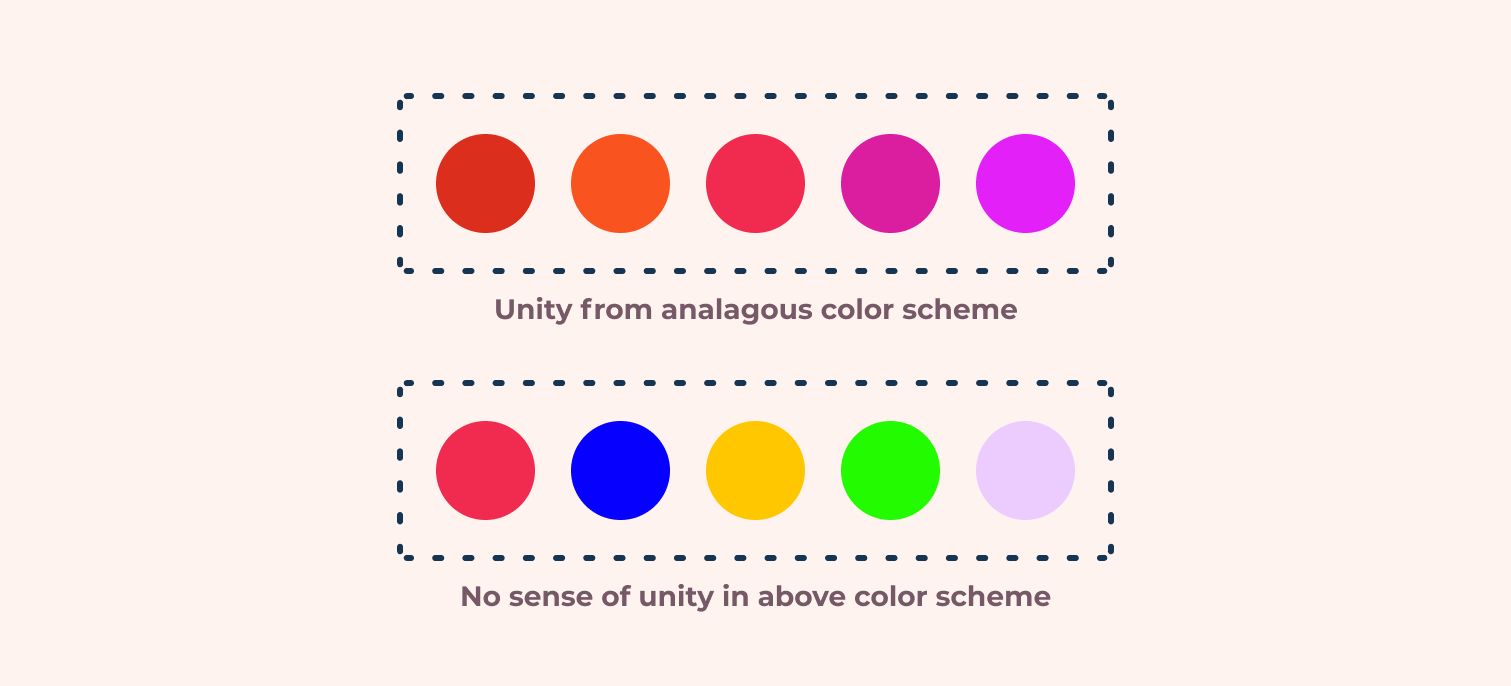 Unity from analagous color scheme

No sense of unity in above color scheme