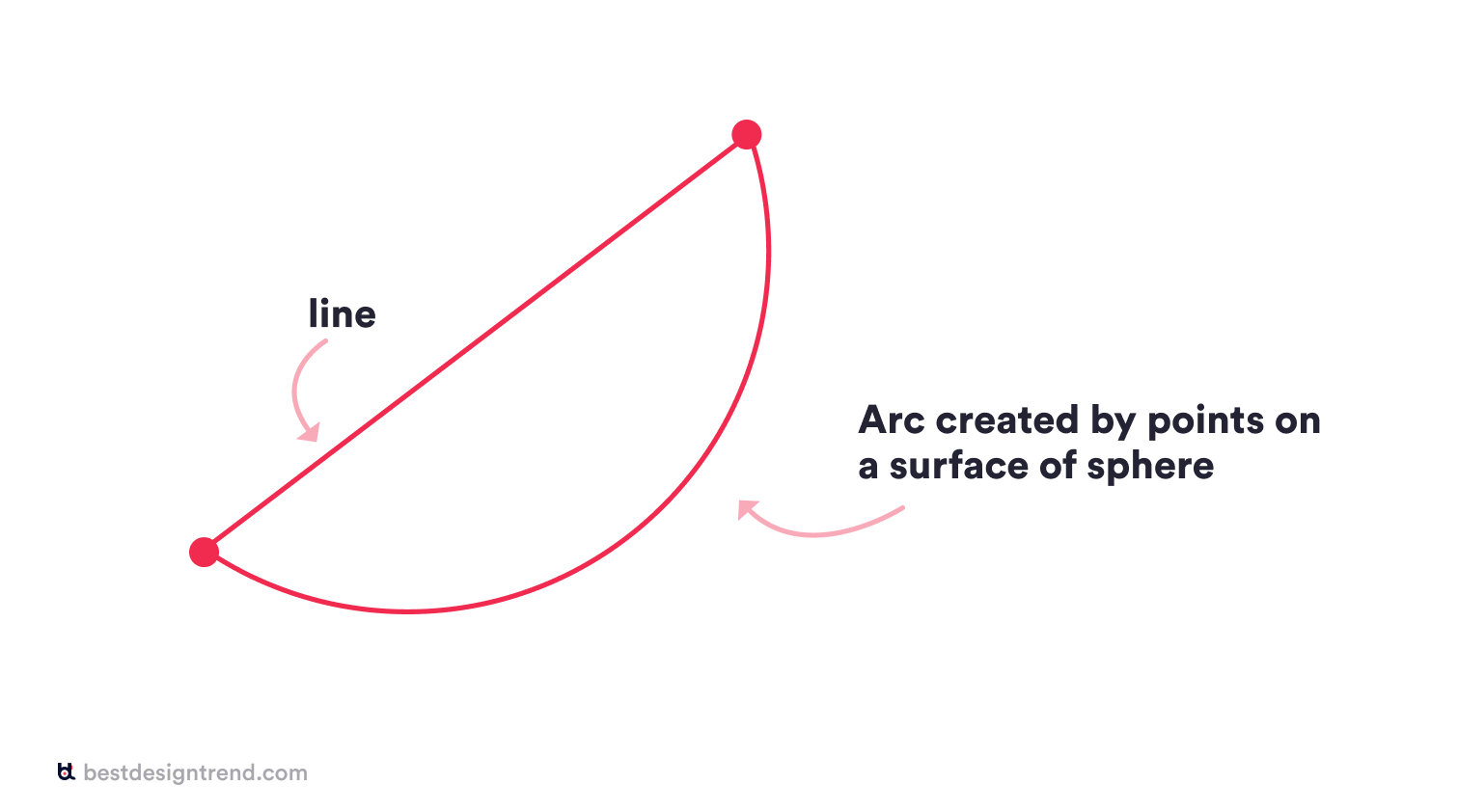 line

Arc created by points on a surface of sphere

bestdesigntrend.com